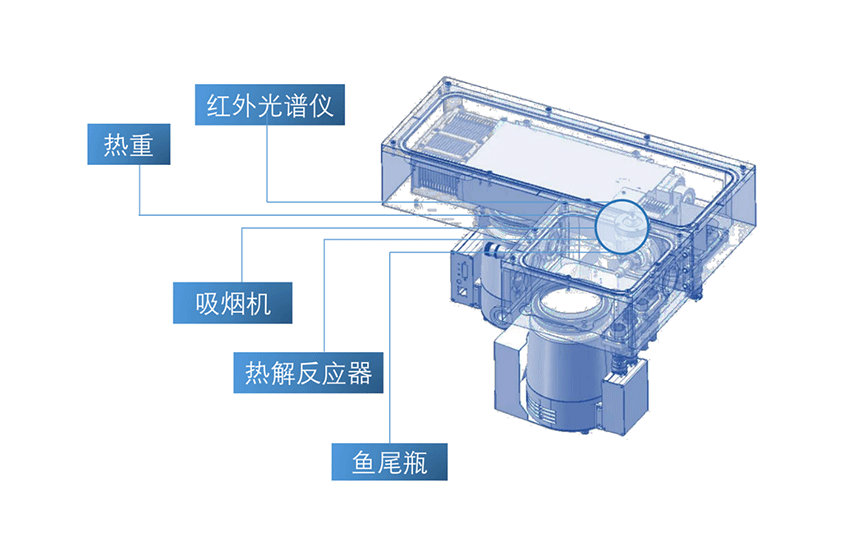 红外光谱仪

热重

吸烟机

热解反应器

鱼尾瓶